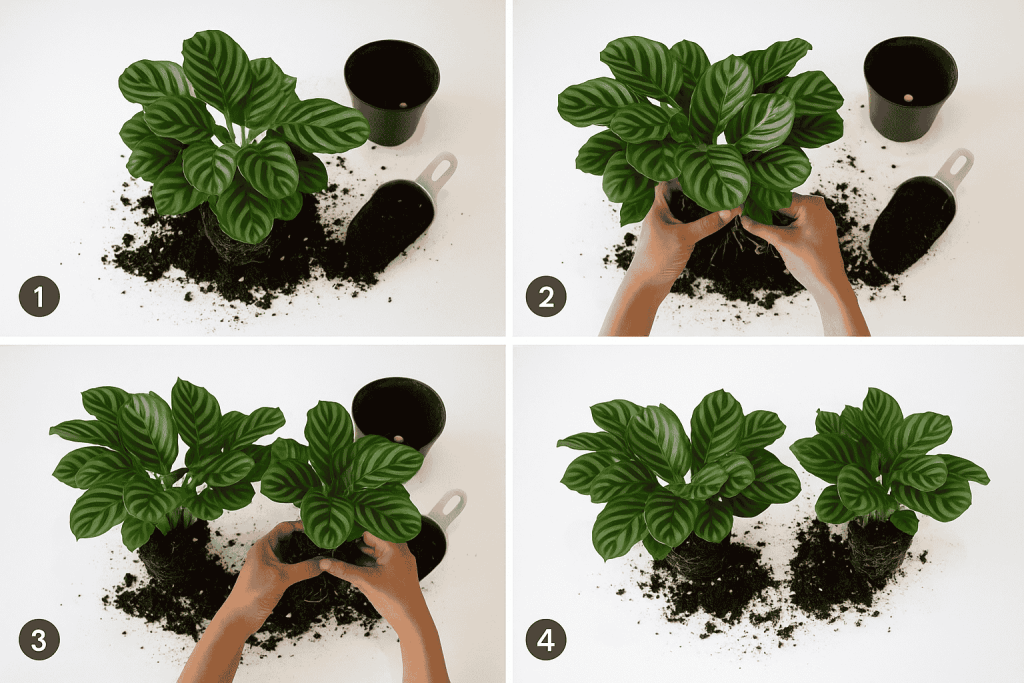 1

2

3

4